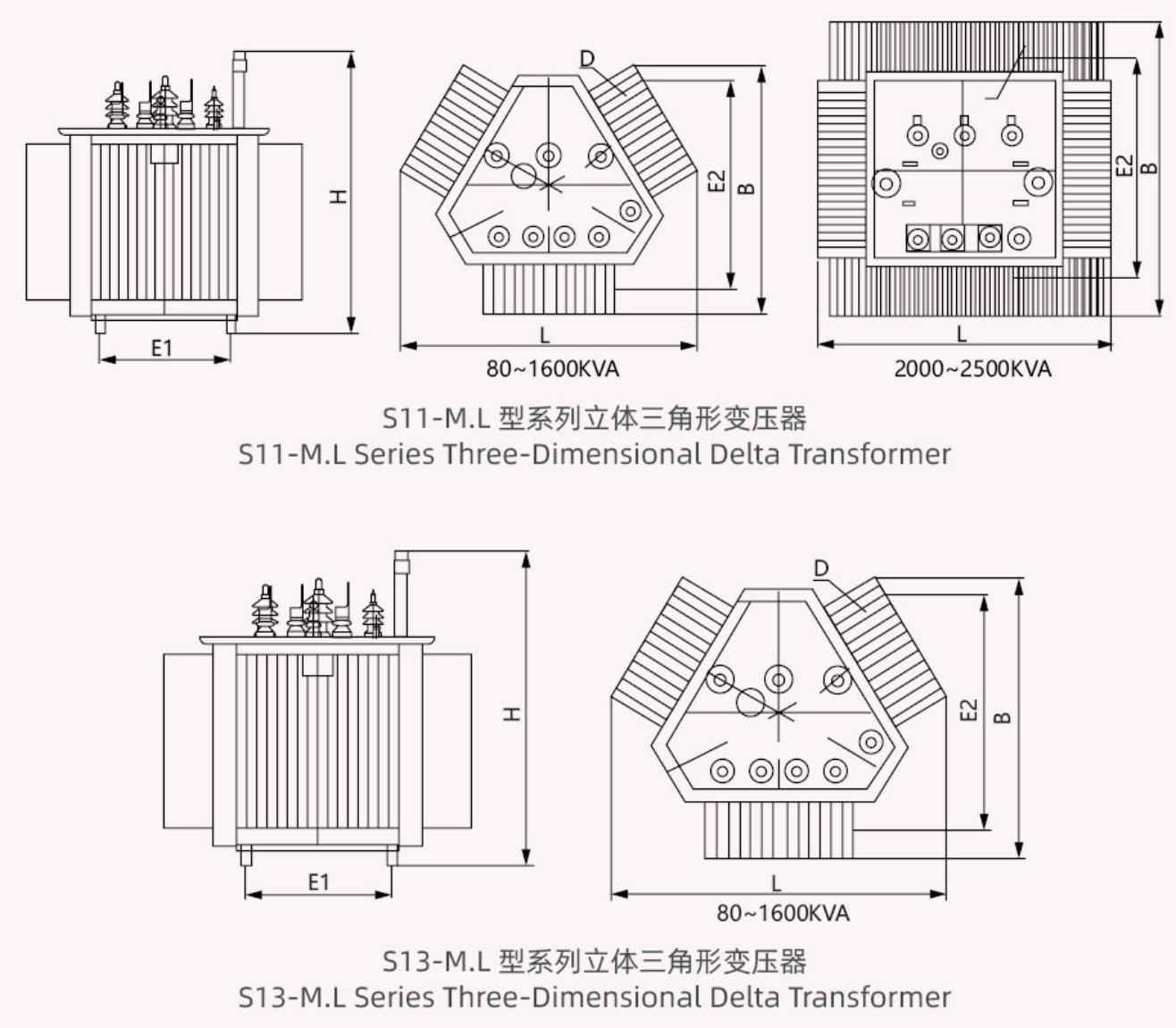 H

E1

D

E2

B

L

80~1600KVA

E2

B

L

2000~2500KVA

S11-M.L 型系列立体三角形变压器
S11-M.L Series Three-Dimensional Delta Transformer

H

E1

D

E2

B

L

80~1600KVA

S13-M.L 型系列立体三角形变压器
S13-M.L Series Three-Dimensional Delta Transformer